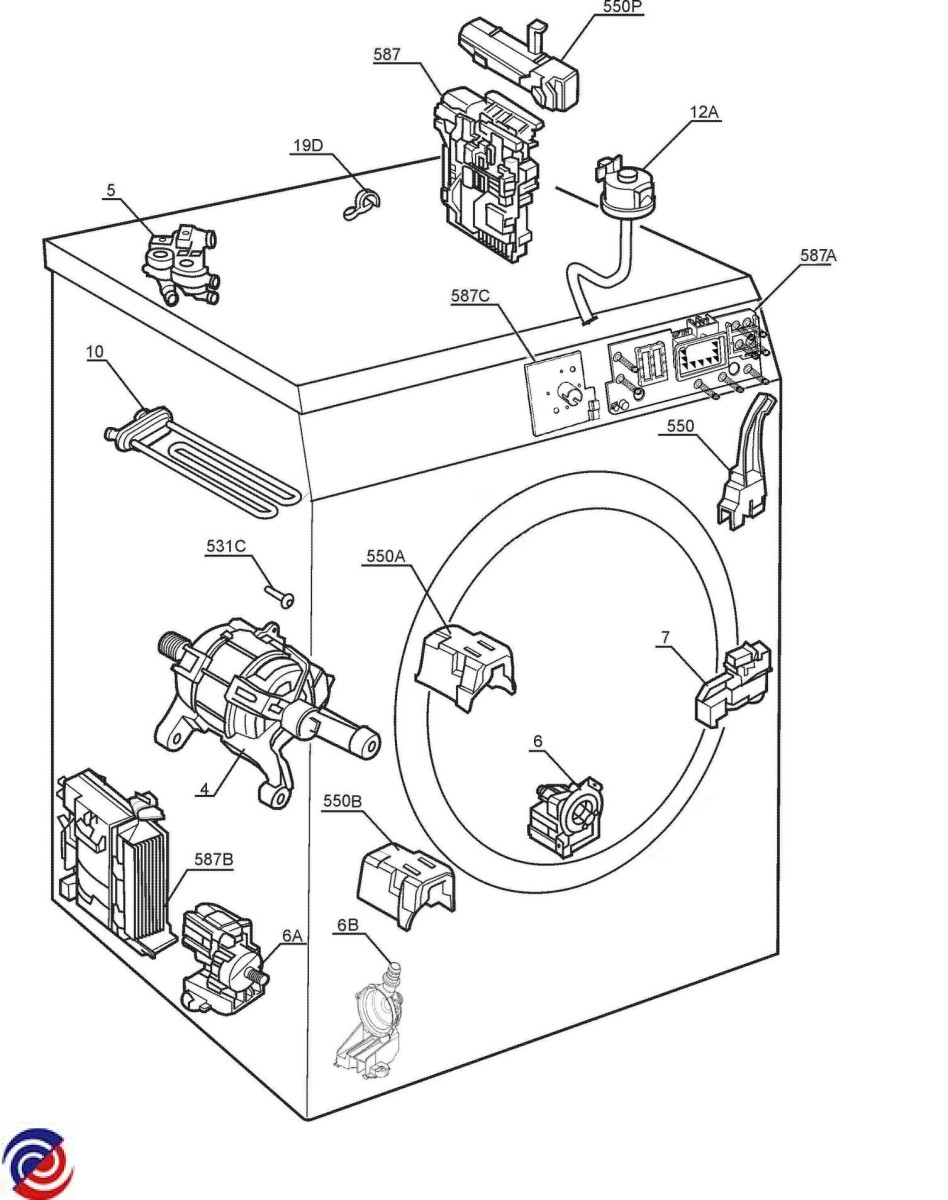 550P
587
12A
19D
5
587A
587C
10
550
531C
550A
7
6
4
550B
587B
6A
6B